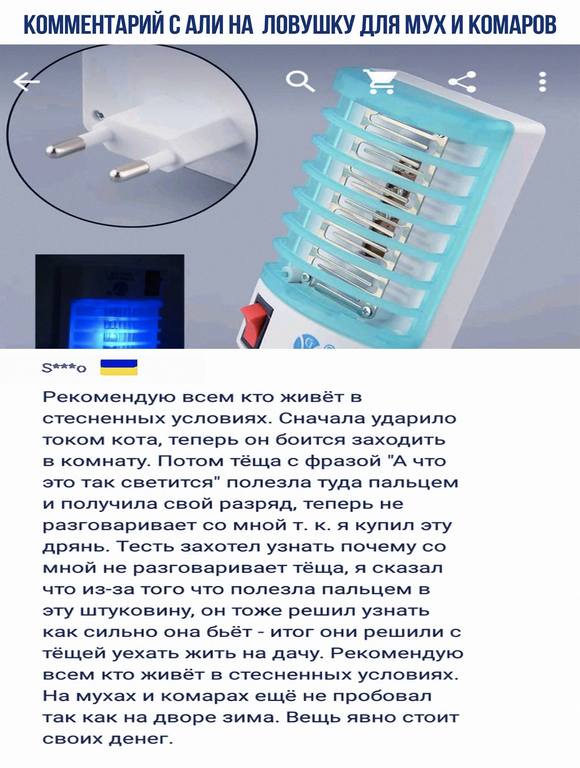 КОММЕНТАРИЙ С АЛИ НА ЛОВУШКУ ДЛЯ МУХ И КОМАРОВ

S***o

Рекомендую всем кто живёт в стесненных условиях. Сначала ударило током кота, теперь он боится заходить в комнату. Потом тёща с фразой "А что это так светится" полезла туда пальцем и получила свой разряд, теперь не разговаривает со мной т. к. я купил эту дрянь. Тесть захотел узнать почему со мной не разговаривает тёща, я сказал что из-за того что полезла пальцем в эту штуковину, он тоже решил узнать как сильно она бьёт - итог они решили с тёщей уехать жить на дачу. Рекомендую всем кто живёт в стесненных условиях. На мухах и комарах ещё не пробовал так как на дворе зима. Вещь явно стоит своих денег.